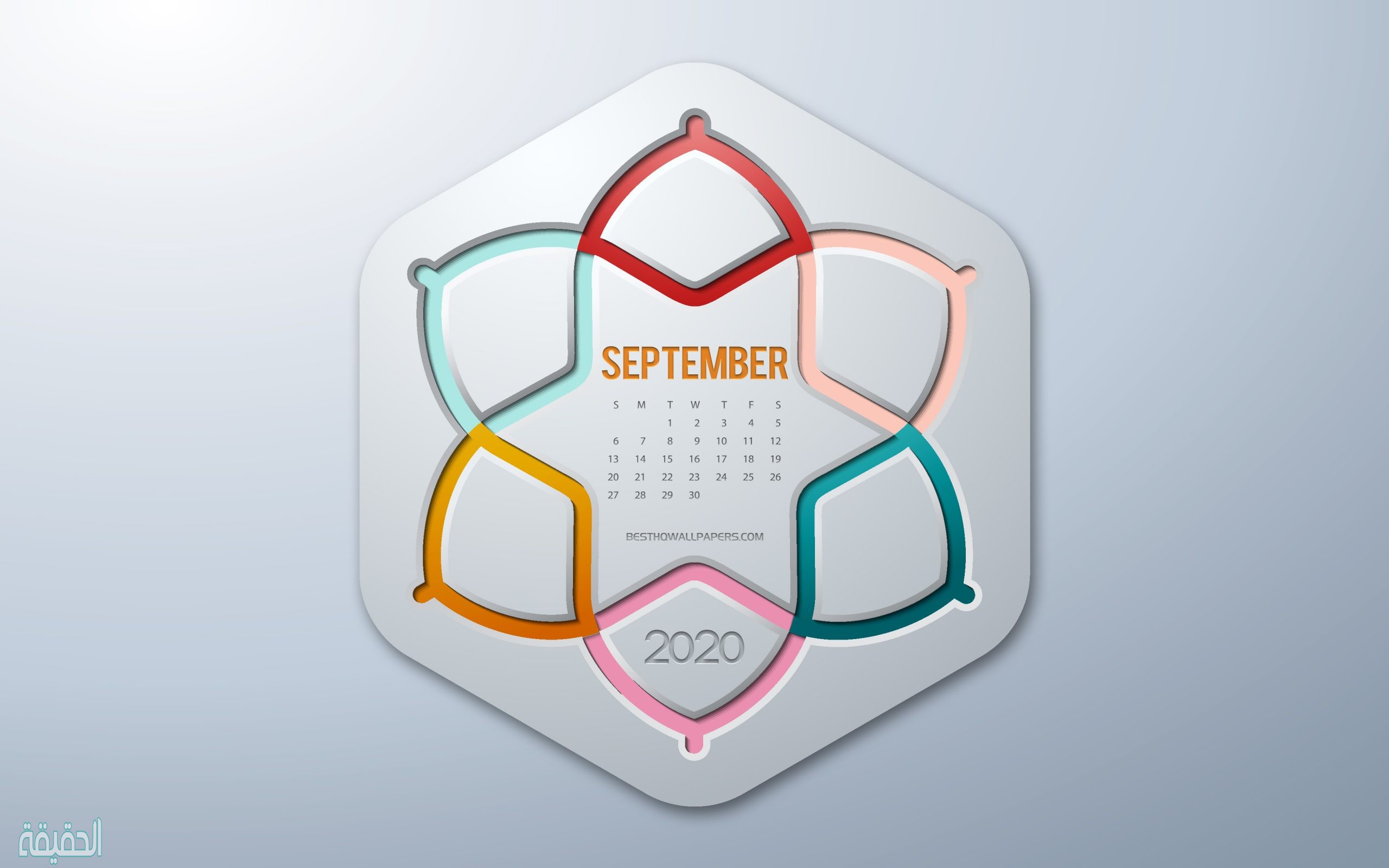 SEPTEMBER

| S | M | T | W | T | F | S |
|---|---|---|---|---|---|---|
| | | 1 | 2 | 3 | 4 | 5 |
| 6 | 7 | 8 | 9 | 10 | 11 | 12 |
| 13 | 14 | 15 | 16 | 17 | 18 | 19 |
| 20 | 21 | 22 | 23 | 24 | 25 | 26 |
| 27 | 28 | 29 | 30 | | | |

BESTHQWALLPAPERS.COM

2020

الحقيقة